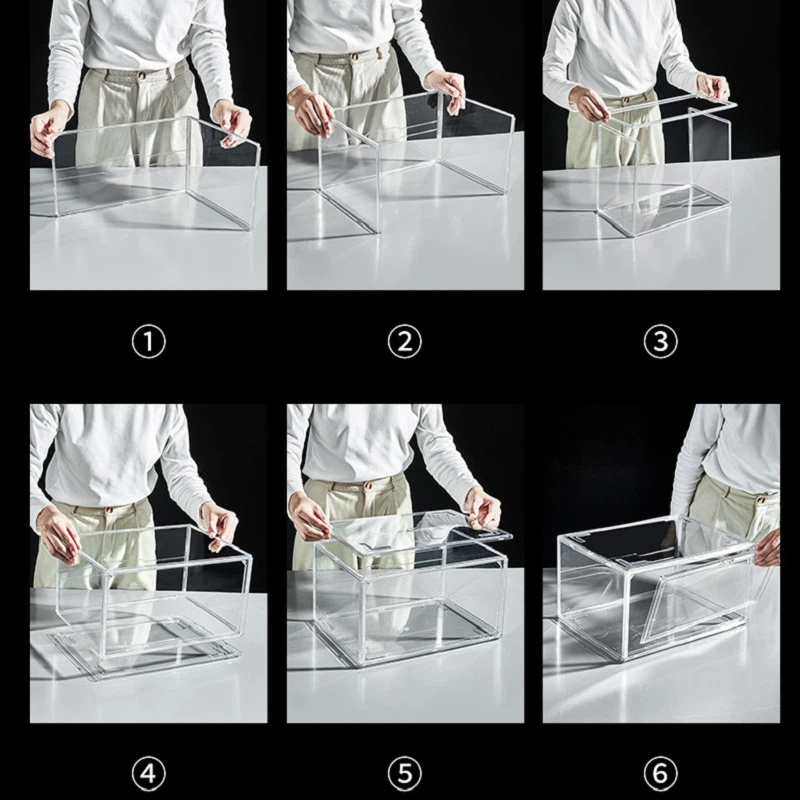 ①

②

③

④

⑤

⑥